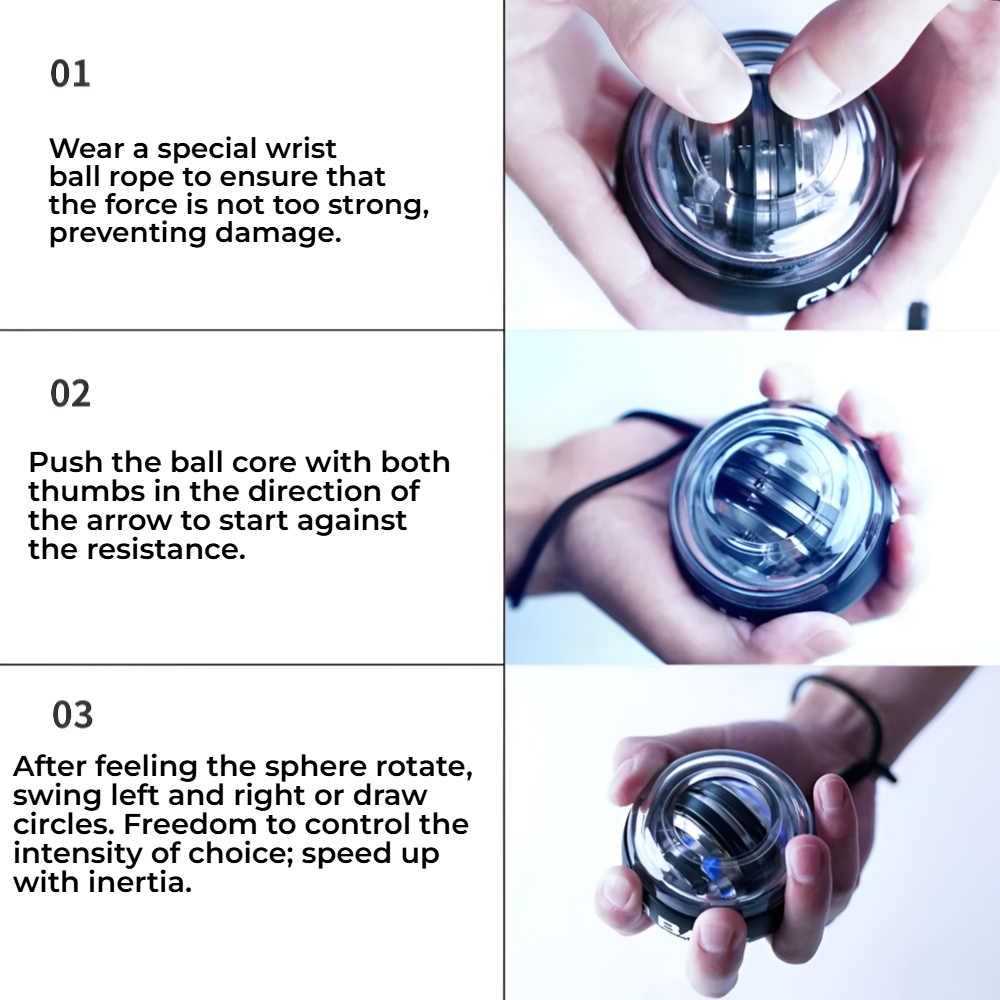 01

Wear a special wrist ball rope to ensure that the force is not too strong, preventing damage.

GYR

02

Push the ball core with both thumbs in the direction of the arrow to start against the resistance.

03

After feeling the sphere rotate, swing left and right or draw circles. Freedom to control the intensity of choice; speed up with inertia.